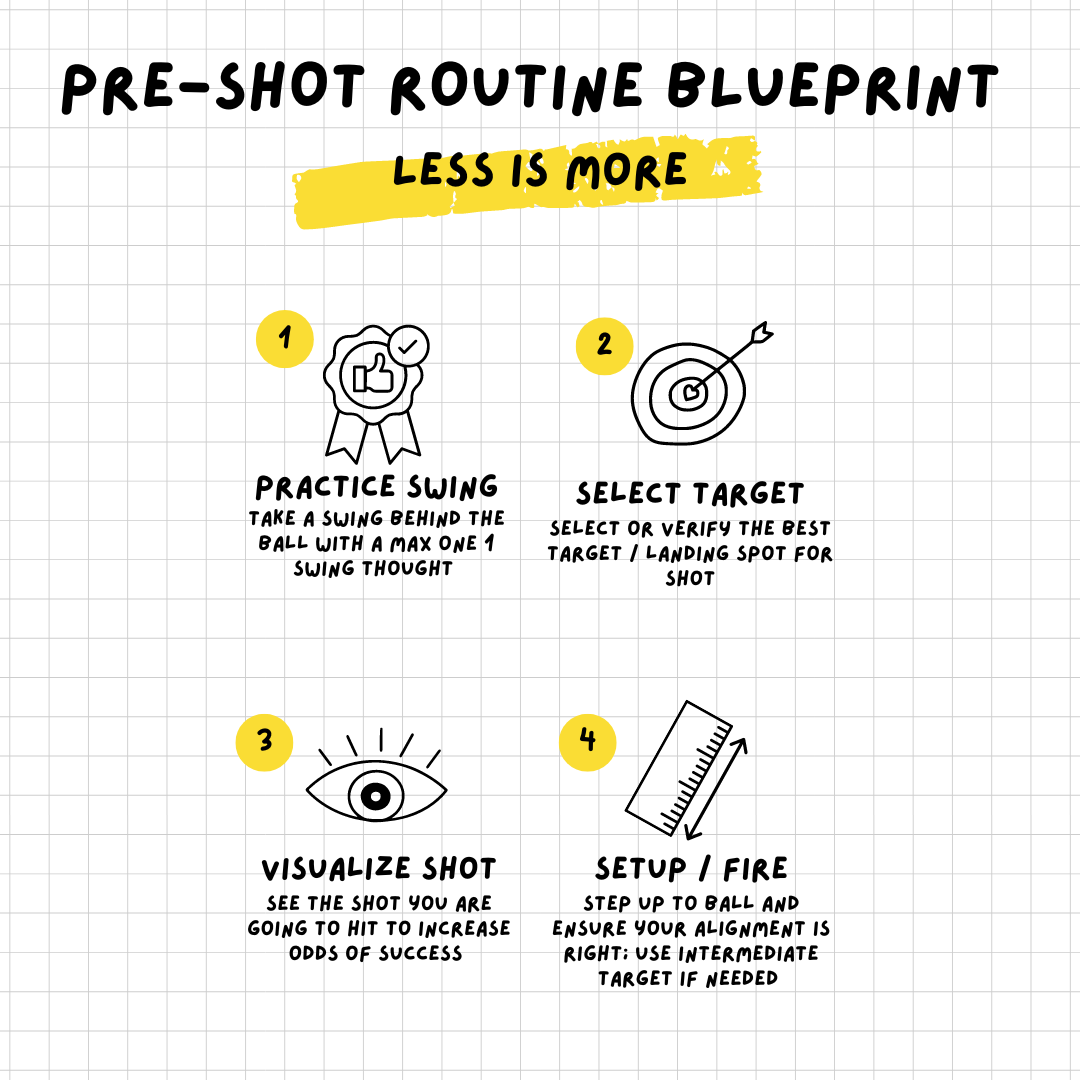 PRE-SHOT ROUTINE BLUEPRINT

LESS IS MORE

1

PRACTICE SWING

TAKE A SWING BEHIND THE BALL WITH A MAX ONE 1 SWING THOUGHT

2

SELECT TARGET

SELECT OR VERIFY THE BEST TARGET / LANDING SPOT FOR SHOT

3

VISUALIZE SHOT

SEE THE SHOT YOU ARE GOING TO HIT TO INCREASE ODDS OF SUCCESS

4

SETUP / FIRE

STEP UP TO BALL AND ENSURE YOUR ALIGNMENT IS RIGHT; USE INTERMEDIATE TARGET IF NEEDED